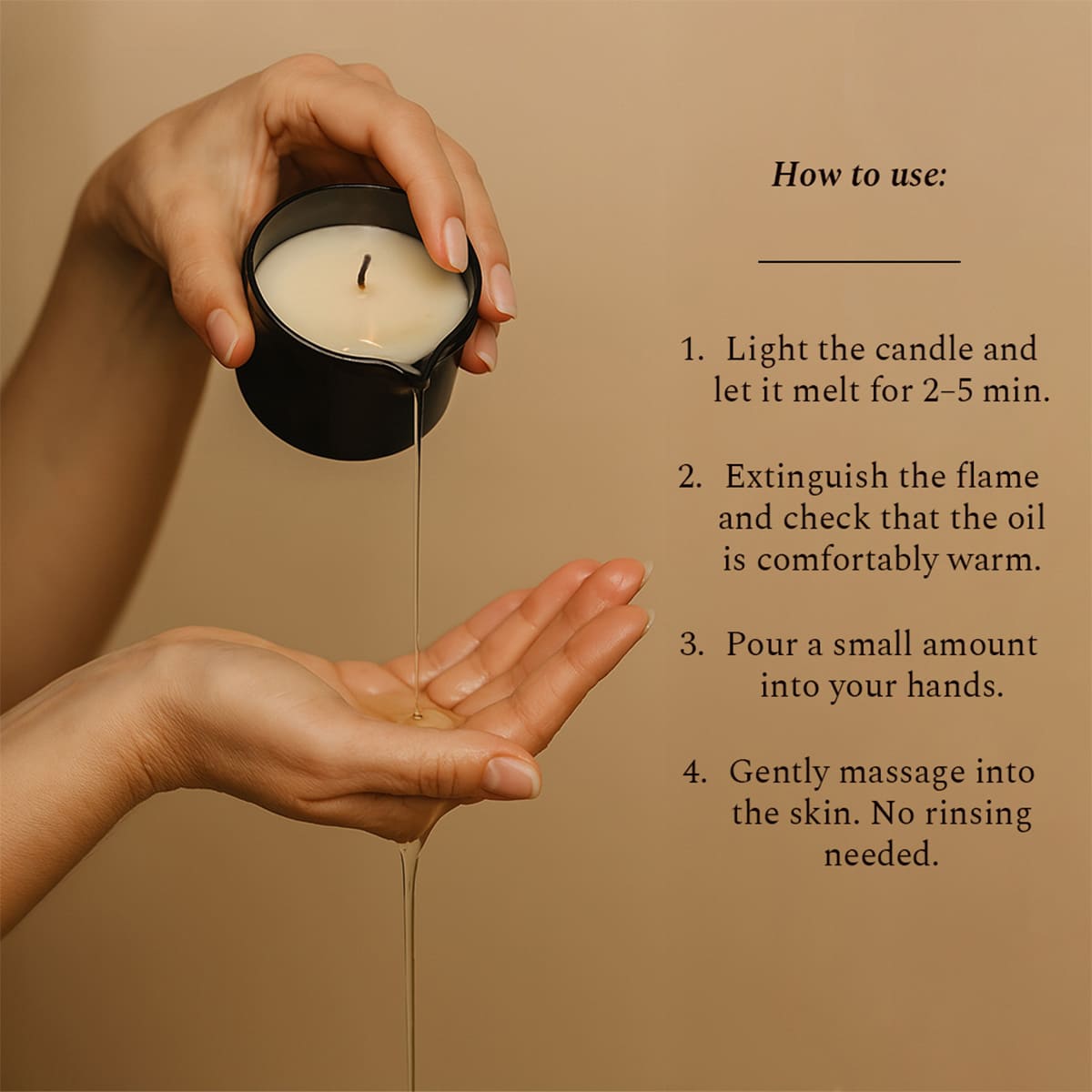 How to use:

1. Light the candle and let it melt for 2–5 min.

2. Extinguish the flame and check that the oil is comfortably warm.

3. Pour a small amount into your hands.

4. Gently massage into the skin. No rinsing needed.